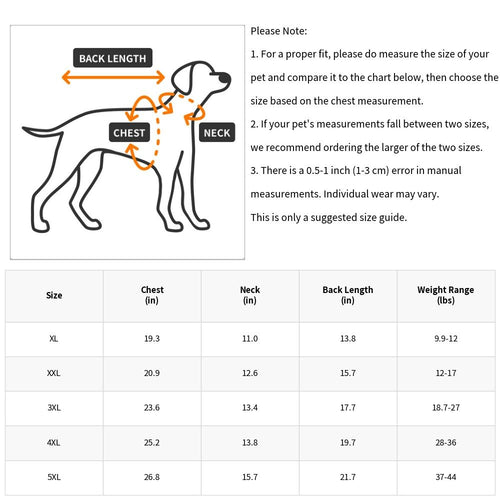 BACK LENGTH

CHEST

NECK

Please Note:

1. For a proper fit, please do measure the size of your pet and compare it to the chart below, then choose the size based on the chest measurement.

2. If your pet's measurements fall between two sizes, we recommend ordering the larger of the two sizes.

3. There is a 0.5-1 inch (1-3 cm) error in manual measurements. Individual wear may vary.

This is only a suggested size guide.

| Size | Chest (in) | Neck (in) | Back Length (in) | Weight Range (lbs) |
|---|---|---|---|---|
| XL | 19.3 | 11.0 | 13.8 | 9.9-12 |
| XXL | 20.9 | 12.6 | 15.7 | 12-17 |
| 3XL | 23.6 | 13.4 | 17.7 | 18.7-27 |
| 4XL | 25.2 | 13.8 | 19.7 | 28-36 |
| 5XL | 26.8 | 15.7 | 21.7 | 37-44 |